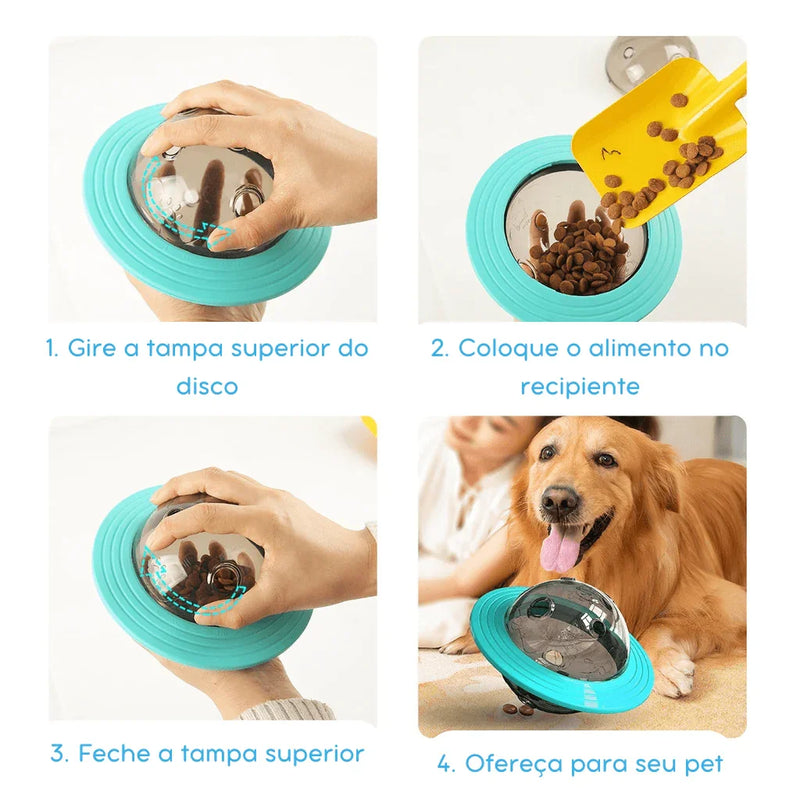 1. Gire a tampa superior do disco

2. Coloque o alimento no recipiente

3. Feche a tampa superior

4. Ofereça para seu pet